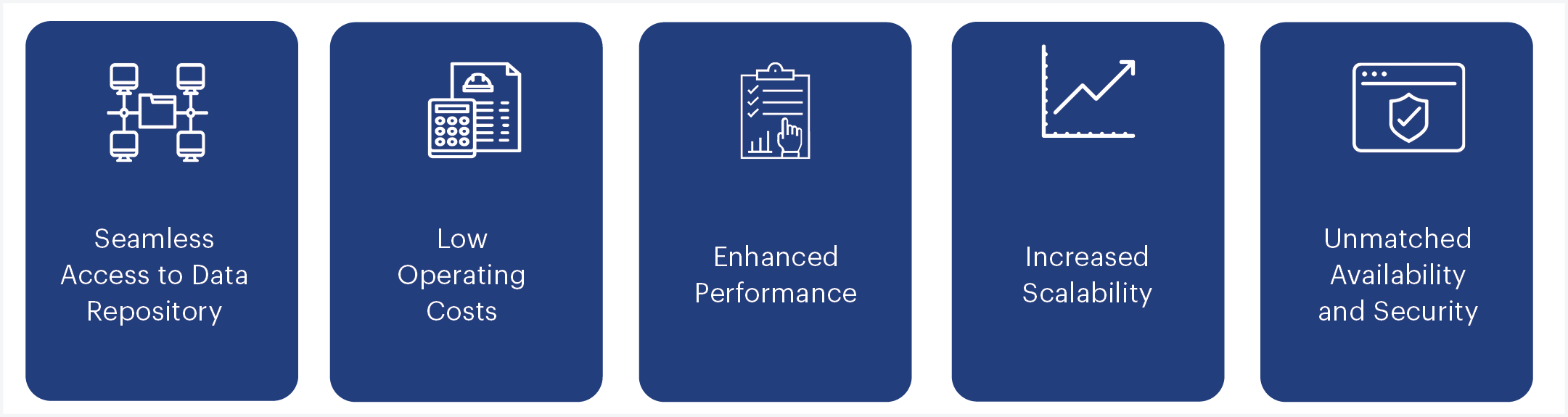 Seamless Access to Data Repository

Low Operating Costs

Enhanced Performance

Increased Scalability

Unmatched Availability and Security